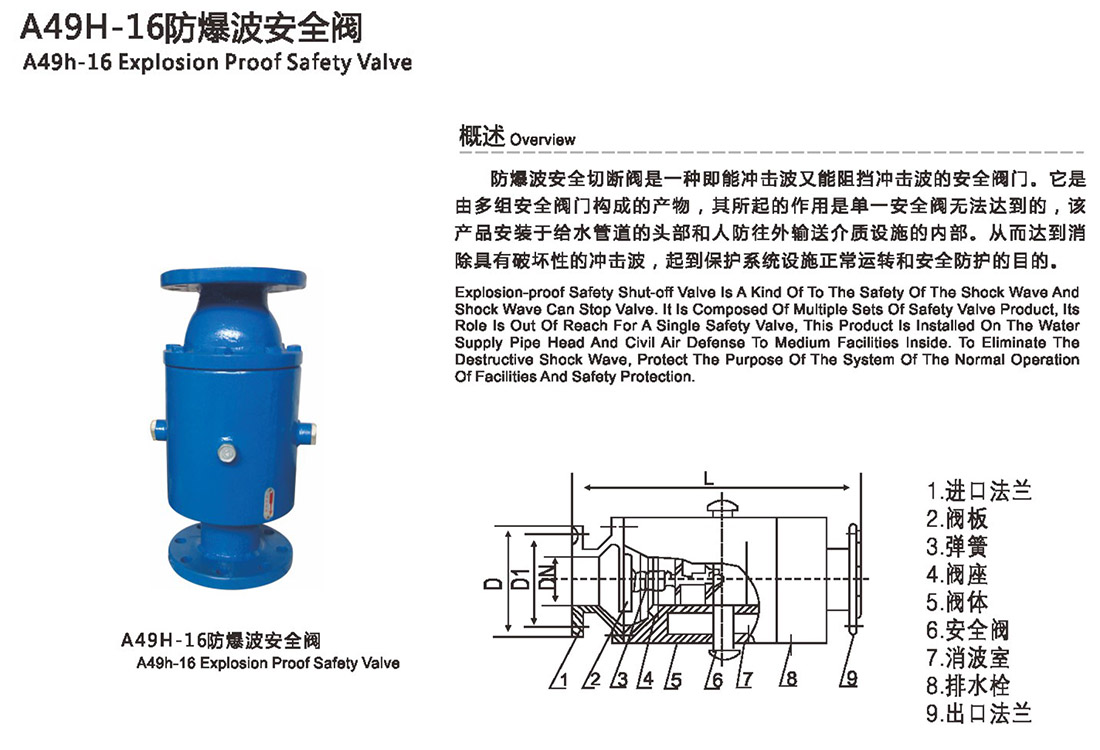 A49H-16防爆波安全阀
A49h-16 Explosion Proof Safety Valve

概述 Overview

防爆波安全切断阀是一种即能冲击波又能阻挡冲击波的安全阀门。它是由多组安全阀门构成的产物，其所起的作用是单一安全阀无法达到的，该产品安装于给水管道的头部和人防往外输送介质设施的内部。从而达到消除具有破坏性的冲击波，起到保护系统设施正常运转和安全防护的目的。

Explosion-proof Safety Shut-off Valve Is A Kind Of To The Safety Of The Shock Wave And Shock Wave Can Stop Valve. It Is Composed Of Multiple Sets Of Safety Valve Product, Its Role Is Out Of Reach For A Single Safety Valve, This Product Is Installed On The Water Supply Pipe Head And Civil Air Defense To Medium Facilities Inside. To Eliminate The Destructive Shock Wave, Protect The Purpose Of The System Of The Normal Operation Of Facilities And Safety Protection.

A49H-16防爆波安全阀
A49h-16 Explosion Proof Safety Valve

L
D
D1
DN
1 2 3 4 5 6 7 8 9

1.进口法兰
2.阀板
3.弹簧
4.阀座
5.阀体
6.安全阀
7.消波室
8.排水栓
9.出口法兰